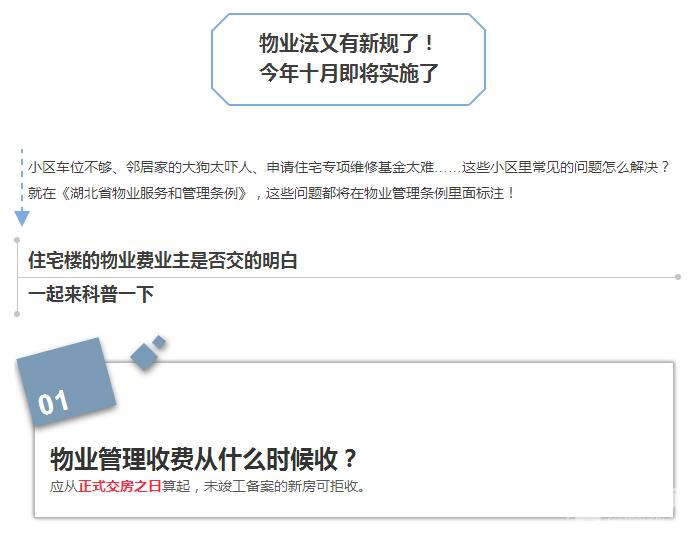 物业法又有新规了！
今年十月即将实施了

小区车位不够、邻居家的大狗太吓人、申请住宅专项维修基金太难……这些小区里常见的问题怎么解决？就在《湖北省物业服务和管理条例》，这些问题都将在物业管理条例里面标注！

住宅楼的物业费业主是否交的明白

一起来科普一下

01

物业管理收费从什么时候收？

应从正式交房之日算起，未竣工备案的新房可拒收。